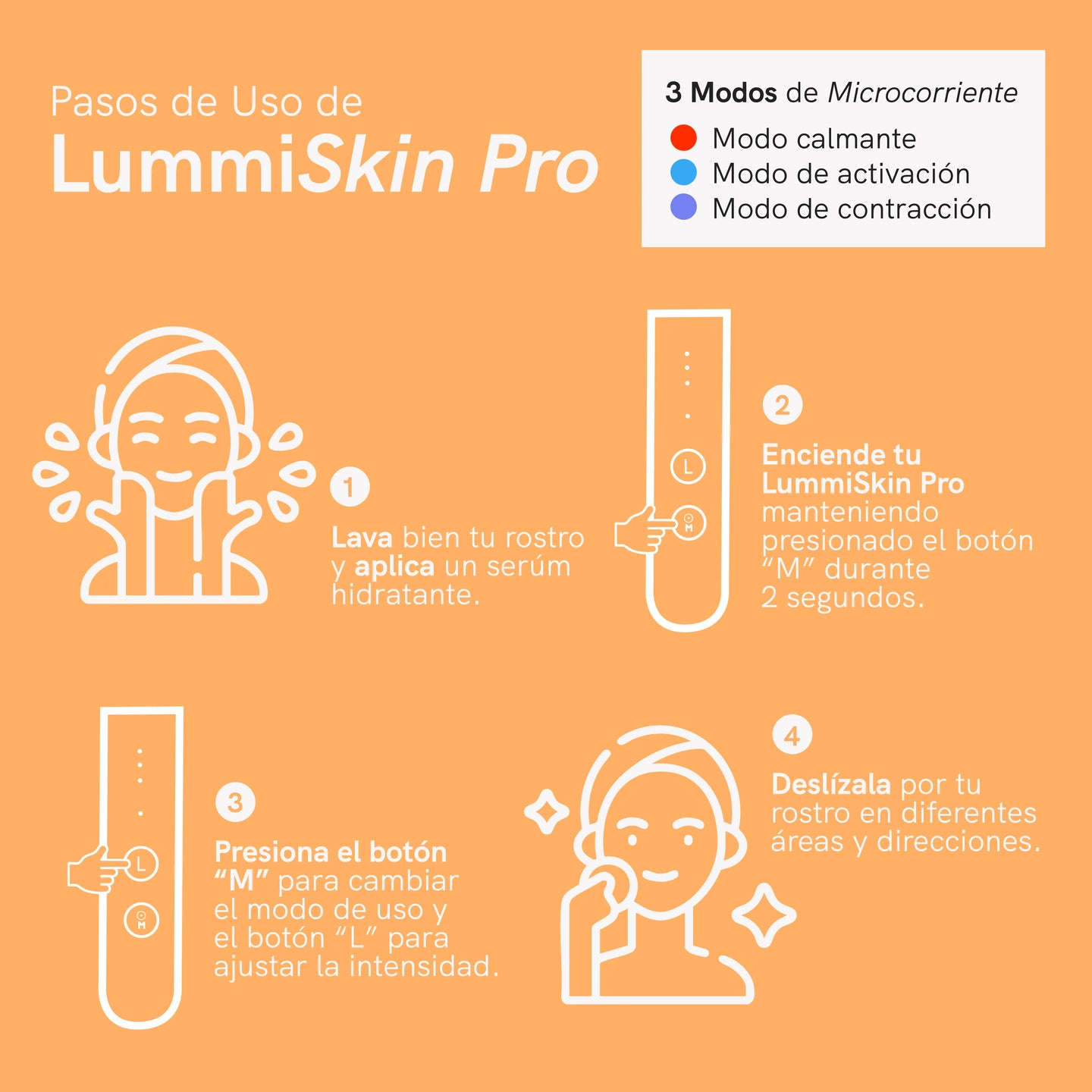 Pasos de Uso de
LummiSkin Pro

3 Modos de Microcorriente
Modo calmante
Modo de activación
Modo de contracción

1
Lava bien tu rostro y aplica un serúm hidratante.

L
M

2
Enciende tu LummiSkin Pro manteniendo presionado el botón "M" durante 2 segundos.

L
M

3
Presiona el botón "M" para cambiar el modo de uso y el botón "L" para ajustar la intensidad.

4
Deslízala por tu rostro en diferentes áreas y direcciones.