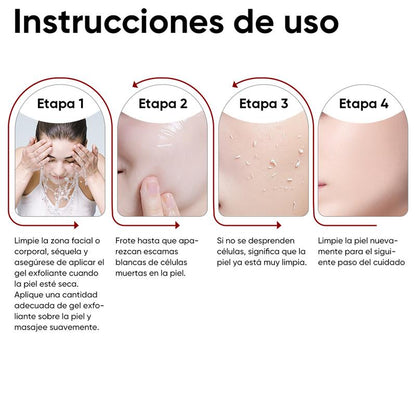 Instrucciones de uso

Etapa 1

Limpie la zona facial o corporal, séquela y asegúrese de aplicar el gel exfoliante cuando la piel esté seca. Aplique una cantidad adecuada de gel exfoliante sobre la piel y masajee suavemente.

Etapa 2

Frote hasta que aparezcan escamas blancas de células muertas en la piel.

Etapa 3

Si no se desprenden células, significa que la piel ya está muy limpia.

Etapa 4

Limpie la piel nuevamente para el siguiente paso del cuidado